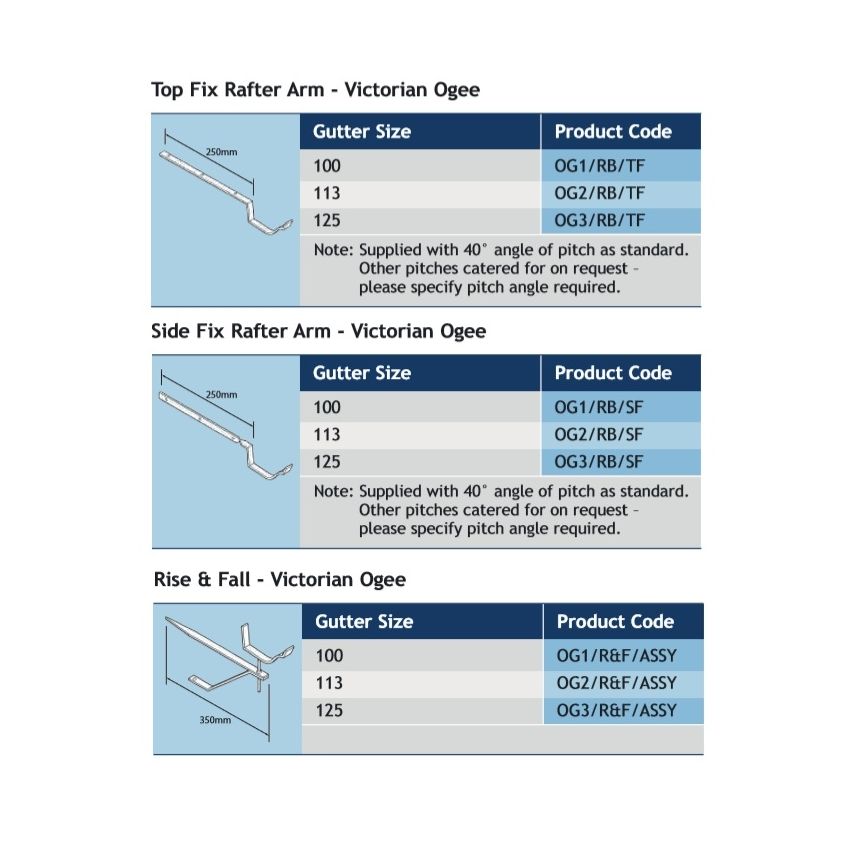 Top Fix Rafter Arm - Victorian Ogee

250mm

| Gutter Size | Product Code |
|---|---|
| 100 | OG1/RB/TF |
| 113 | OG2/RB/TF |
| 125 | OG3/RB/TF |

Note: Supplied with 40° angle of pitch as standard. Other pitches catered for on request - please specify pitch angle required.

Side Fix Rafter Arm - Victorian Ogee

250mm

| Gutter Size | Product Code |
|---|---|
| 100 | OG1/RB/SF |
| 113 | OG2/RB/SF |
| 125 | OG3/RB/SF |

Note: Supplied with 40° angle of pitch as standard. Other pitches catered for on request - please specify pitch angle required.

Rise & Fall - Victorian Ogee

350mm

| Gutter Size | Product Code |
|---|---|
| 100 | OG1/R&F/ASSY |
| 113 | OG2/R&F/ASSY |
| 125 | OG3/R&F/ASSY |