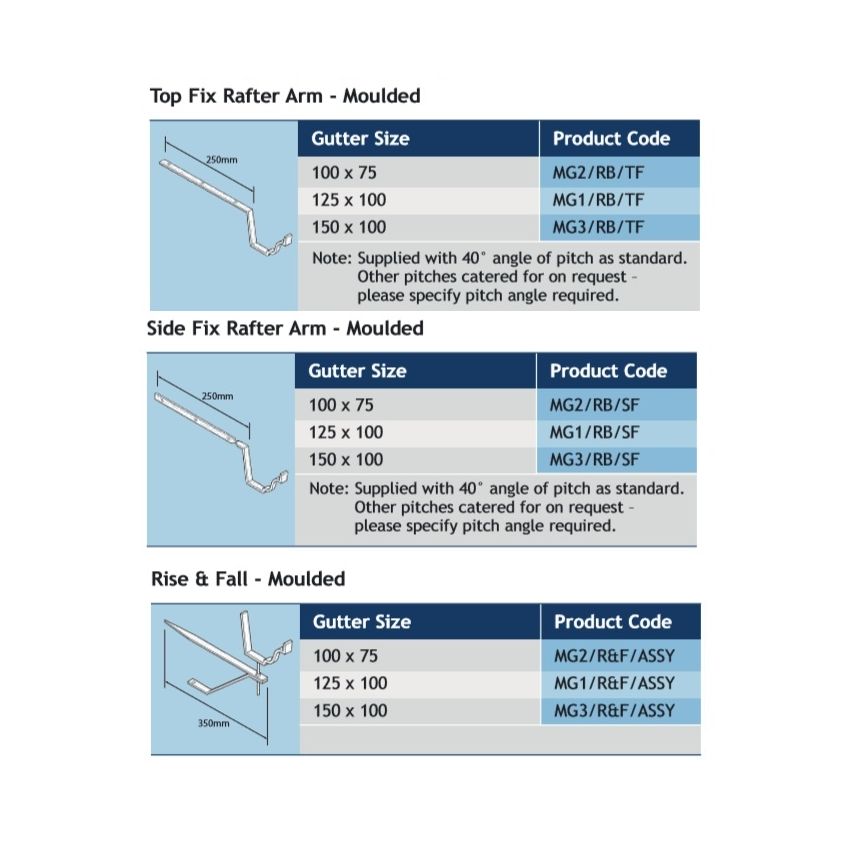 Top Fix Rafter Arm - Moulded

250mm

| Gutter Size | Product Code |
|---|---|
| 100 x 75 | MG2/RB/TF |
| 125 x 100 | MG1/RB/TF |
| 150 x 100 | MG3/RB/TF |

Note: Supplied with 40° angle of pitch as standard. Other pitches catered for on request - please specify pitch angle required.

Side Fix Rafter Arm - Moulded

250mm

| Gutter Size | Product Code |
|---|---|
| 100 x 75 | MG2/RB/SF |
| 125 x 100 | MG1/RB/SF |
| 150 x 100 | MG3/RB/SF |

Note: Supplied with 40° angle of pitch as standard. Other pitches catered for on request - please specify pitch angle required.

Rise & Fall - Moulded

350mm

| Gutter Size | Product Code |
|---|---|
| 100 x 75 | MG2/R&F/ASSY |
| 125 x 100 | MG1/R&F/ASSY |
| 150 x 100 | MG3/R&F/ASSY |