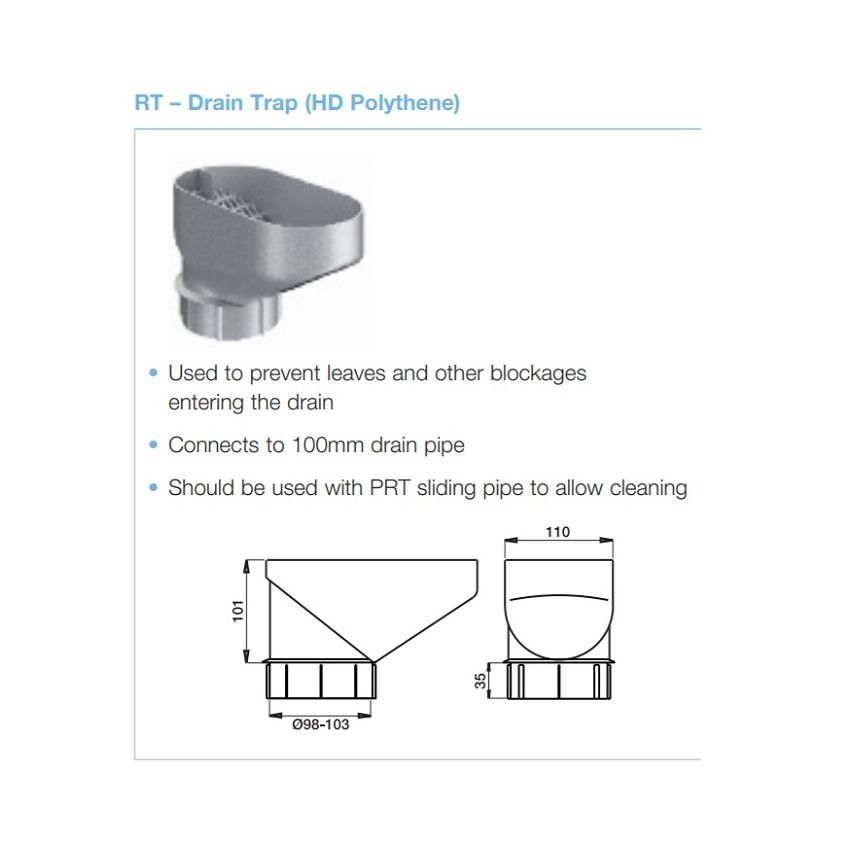 RT – Drain Trap (HD Polythene)

• Used to prevent leaves and other blockages entering the drain

• Connects to 100mm drain pipe

• Should be used with PRT sliding pipe to allow cleaning

101

Ø98-103

110

35