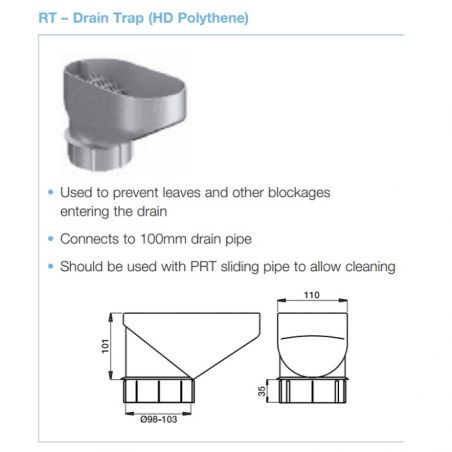 RT – Drain Trap (HD Polythene)

• Used to prevent leaves and other blockages entering the drain

• Connects to 100mm drain pipe

• Should be used with PRT sliding pipe to allow cleaning

101

Ø98-103

110

35