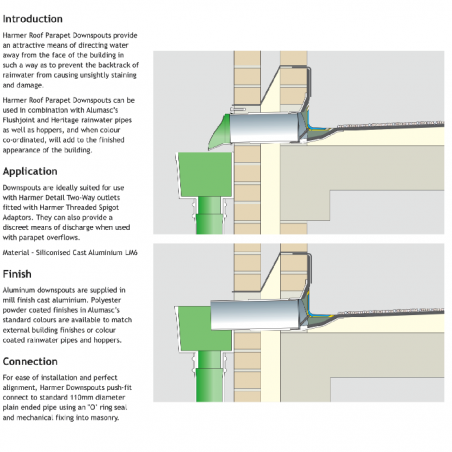 Introduction

Harmer Roof Parapet Downspouts provide an attractive means of directing water away from the face of the building in such a way as to prevent the backtrack of rainwater from causing unsightly staining and damage.

Harmer Roof Parapet Downspouts can be used in combination with Alumasc's Flushjoint and Heritage rainwater pipes as well as hoppers, and when colour co-ordinated, will add to the finished appearance of the building.

Application

Downspouts are ideally suited for use with Harmer Detail Two-Way outlets fitted with Harmer Threaded Spigot Adaptors. They can also provide a discreet means of discharge when used with parapet overflows.

Material - Siliconised Cast Aluminium LM6

Finish

Aluminum downspouts are supplied in mill finish cast aluminium. Polyester powder coated finishes in Alumasc's standard colours are available to match external building finishes or colour coated rainwater pipes and hoppers.

Connection

For ease of installation and perfect alignment, Harmer Downspouts push-fit connect to standard 110mm diameter plain ended pipe using an 'O' ring seal and mechanical fixing into masonry.