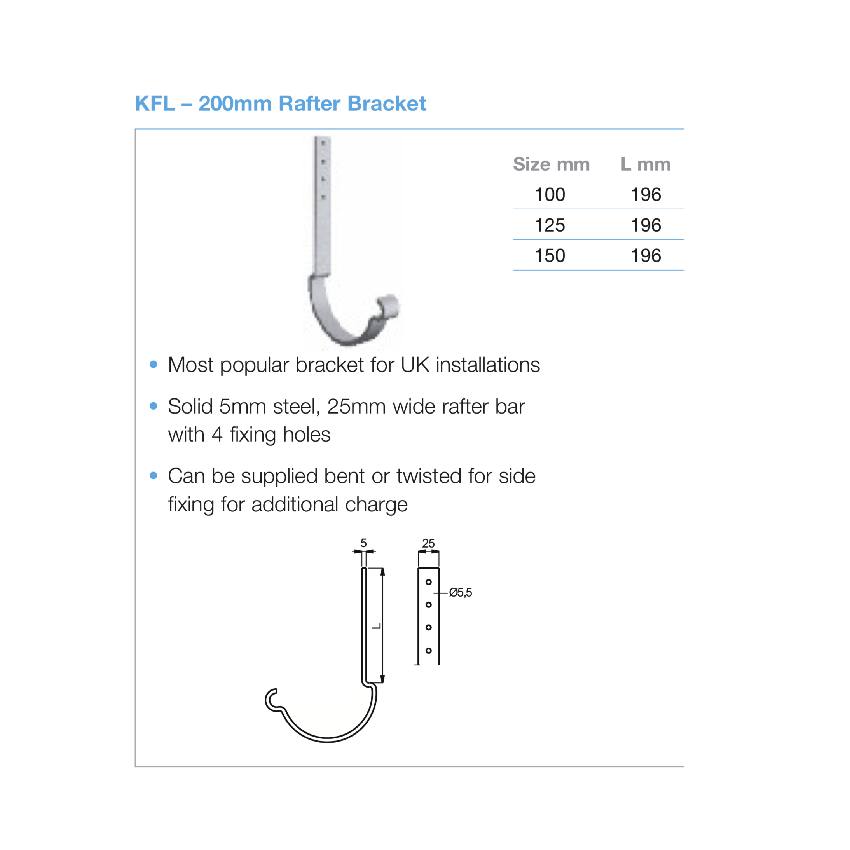 KFL – 200mm Rafter Bracket

| Size mm | L mm |
|---|---|
| 100 | 196 |
| 125 | 196 |
| 150 | 196 |

• Most popular bracket for UK installations

• Solid 5mm steel, 25mm wide rafter bar with 4 fixing holes

• Can be supplied bent or twisted for side fixing for additional charge

5

25

L

Ø5,5