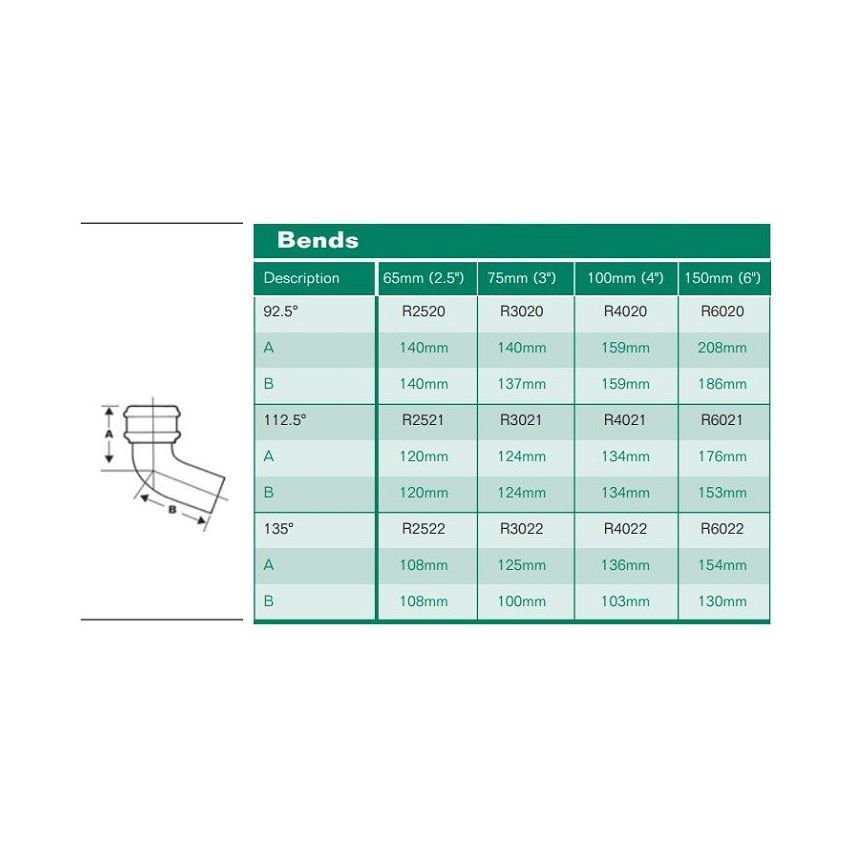 A

B

Bends

| Description | 65mm (2.5") | 75mm (3") | 100mm (4") | 150mm (6") |
|---|---|---|---|---|
| 92.5° | R2520 | R3020 | R4020 | R6020 |
| A | 140mm | 140mm | 159mm | 208mm |
| B | 140mm | 137mm | 159mm | 186mm |
| 112.5° | R2521 | R3021 | R4021 | R6021 |
| A | 120mm | 124mm | 134mm | 176mm |
| B | 120mm | 124mm | 134mm | 153mm |
| 135° | R2522 | R3022 | R4022 | R6022 |
| A | 108mm | 125mm | 136mm | 154mm |
| B | 108mm | 100mm | 103mm | 130mm |