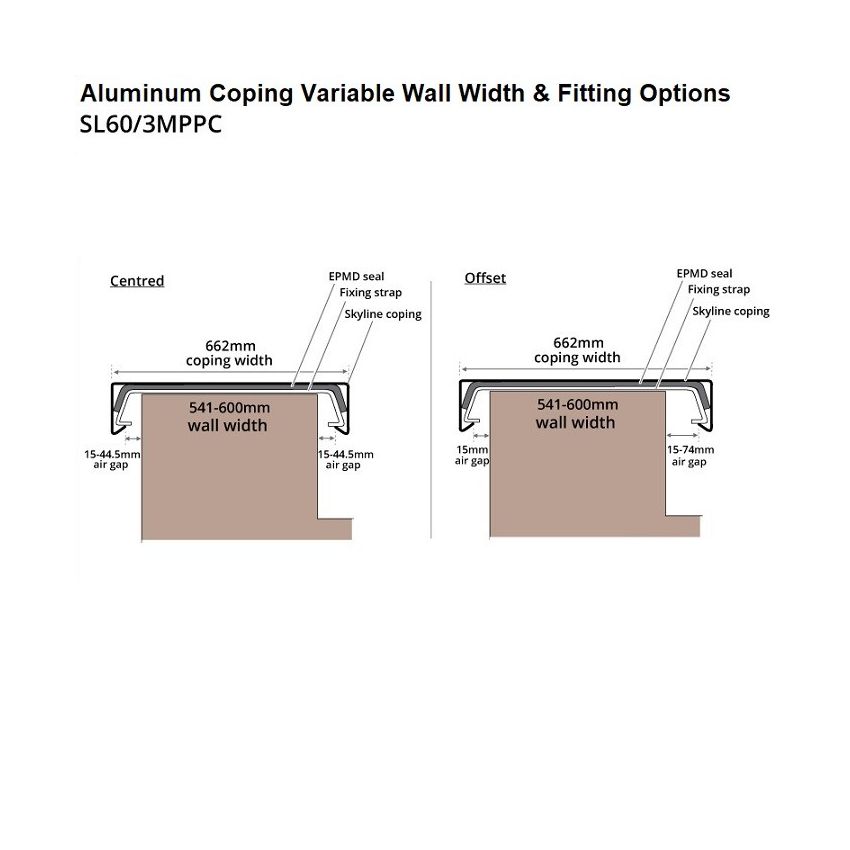 Aluminum Coping Variable Wall Width & Fitting Options
SL60/3MPPC

Centred

EPMD seal
Fixing strap
Skyline coping

662mm
coping width

541-600mm
wall width

15-44.5mm
air gap

15-44.5mm
air gap

Offset

EPMD seal
Fixing strap
Skyline coping

662mm
coping width

541-600mm
wall width

15mm
air gap

15-74mm
air gap