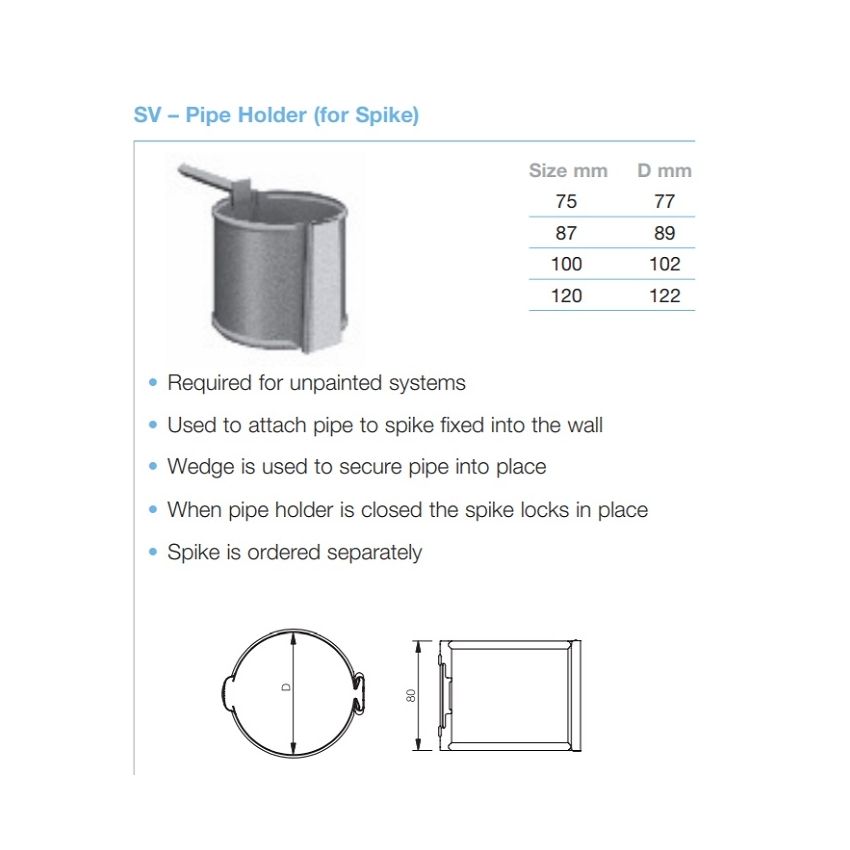 SV – Pipe Holder (for Spike)

| Size mm | D mm |
|---|---|
| 75 | 77 |
| 87 | 89 |
| 100 | 102 |
| 120 | 122 |

• Required for unpainted systems
• Used to attach pipe to spike fixed into the wall
• Wedge is used to secure pipe into place
• When pipe holder is closed the spike locks in place
• Spike is ordered separately

D

80