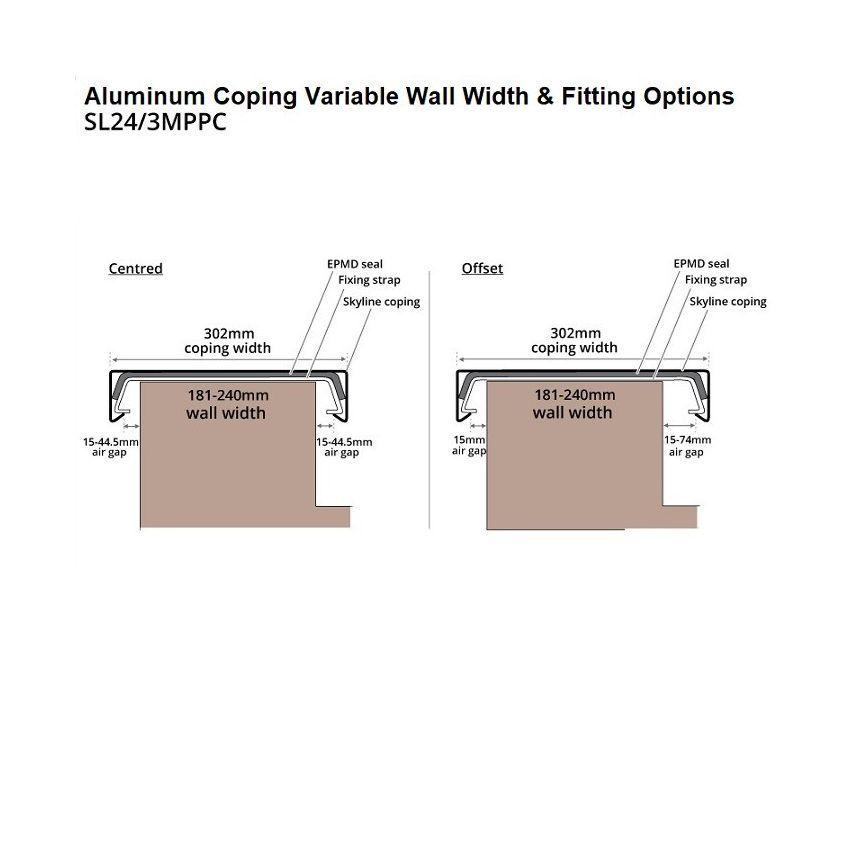 Aluminum Coping Variable Wall Width & Fitting Options
SL24/3MPPC

Centred

EPMD seal
Fixing strap
Skyline coping

302mm
coping width

181-240mm
wall width

15-44.5mm
air gap

15-44.5mm
air gap

Offset

EPMD seal
Fixing strap
Skyline coping

302mm
coping width

181-240mm
wall width

15mm
air gap

15-74mm
air gap