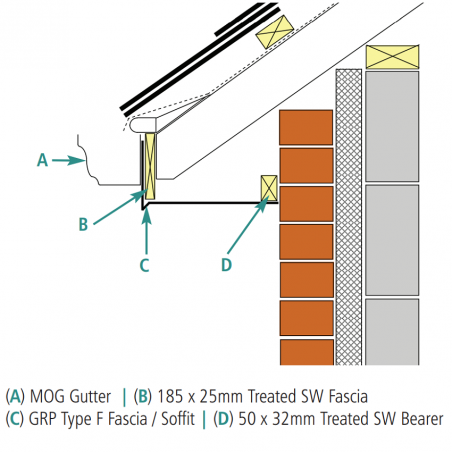 A

B

C

D

(A) MOG Gutter | (B) 185 x 25mm Treated SW Fascia
(C) GRP Type F Fascia / Soffit | (D) 50 x 32mm Treated SW Bearer