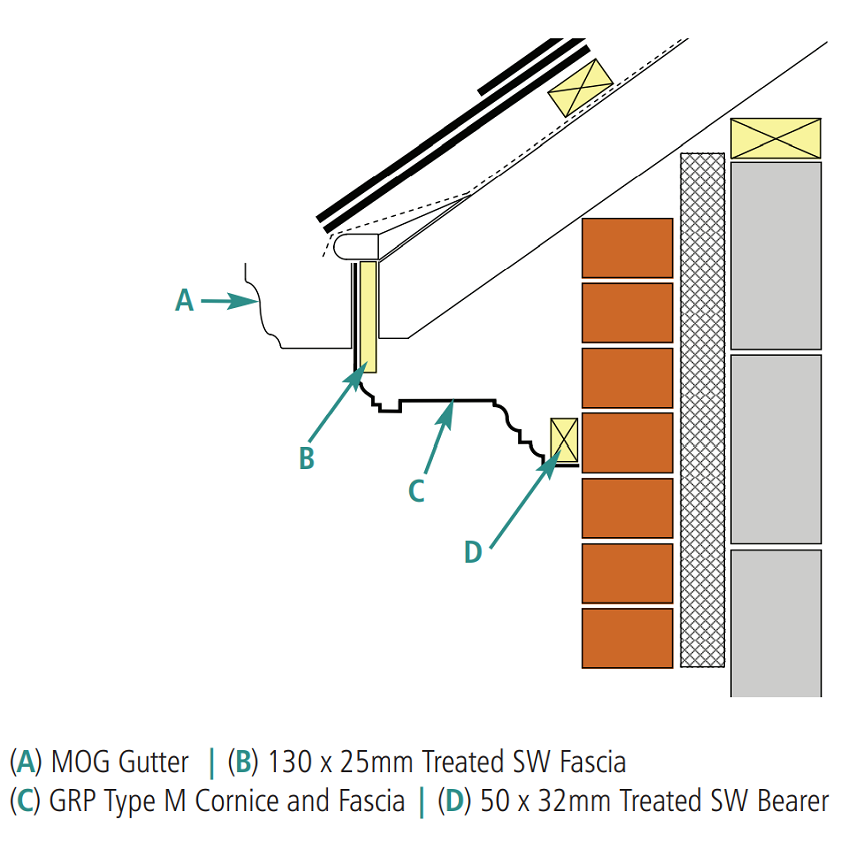 A

B

C

D

(A) MOG Gutter | (B) 130 x 25mm Treated SW Fascia
(C) GRP Type M Cornice and Fascia | (D) 50 x 32mm Treated SW Bearer