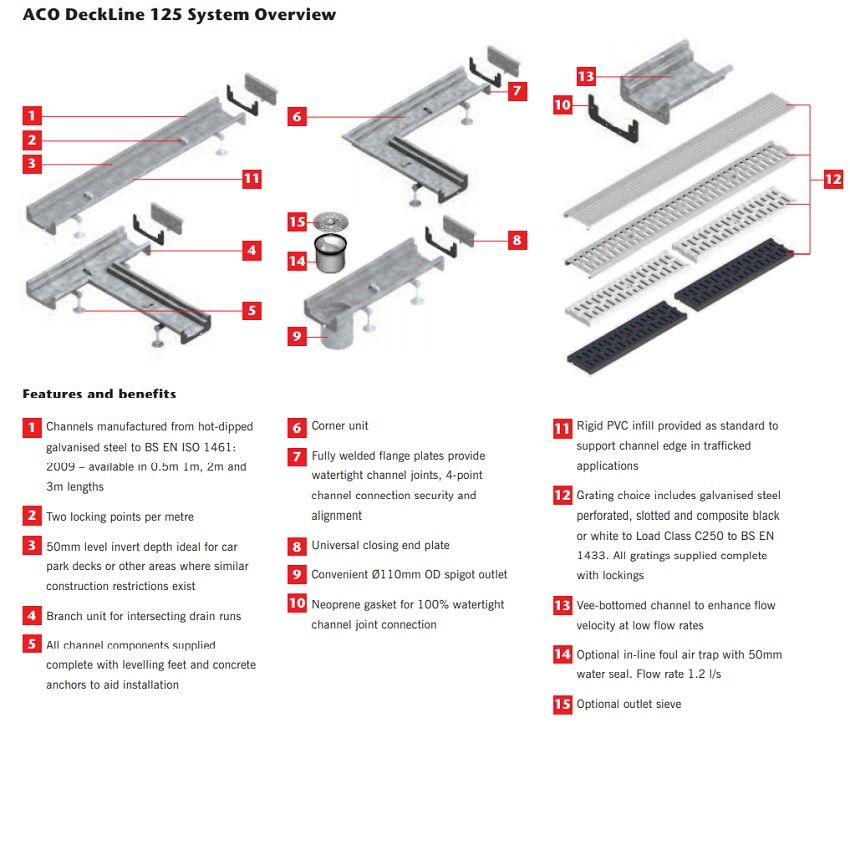 ACO DeckLine 125 System Overview

1
2
3
11
4
5
6
7
15
14
8
9
13
10
12

Features and benefits

1 Channels manufactured from hot-dipped galvanised steel to BS EN ISO 1461: 2009 – available in 0.5m 1m, 2m and 3m lengths

2 Two locking points per metre

3 50mm level invert depth ideal for car park decks or other areas where similar construction restrictions exist

4 Branch unit for intersecting drain runs

5 All channel components supplied complete with levelling feet and concrete anchors to aid installation

6 Corner unit

7 Fully welded flange plates provide watertight channel joints, 4-point channel connection security and alignment

8 Universal closing end plate

9 Convenient Ø110mm OD spigot outlet

10 Neoprene gasket for 100% watertight channel joint connection

11 Rigid PVC infill provided as standard to support channel edge in trafficked applications

12 Grating choice includes galvanised steel perforated, slotted and composite black or white to Load Class C250 to BS EN 1433. All gratings supplied complete with lockings

13 Vee-bottomed channel to enhance flow velocity at low flow rates

14 Optional in-line foul air trap with 50mm water seal. Flow rate 1.2 l/s

15 Optional outlet sieve